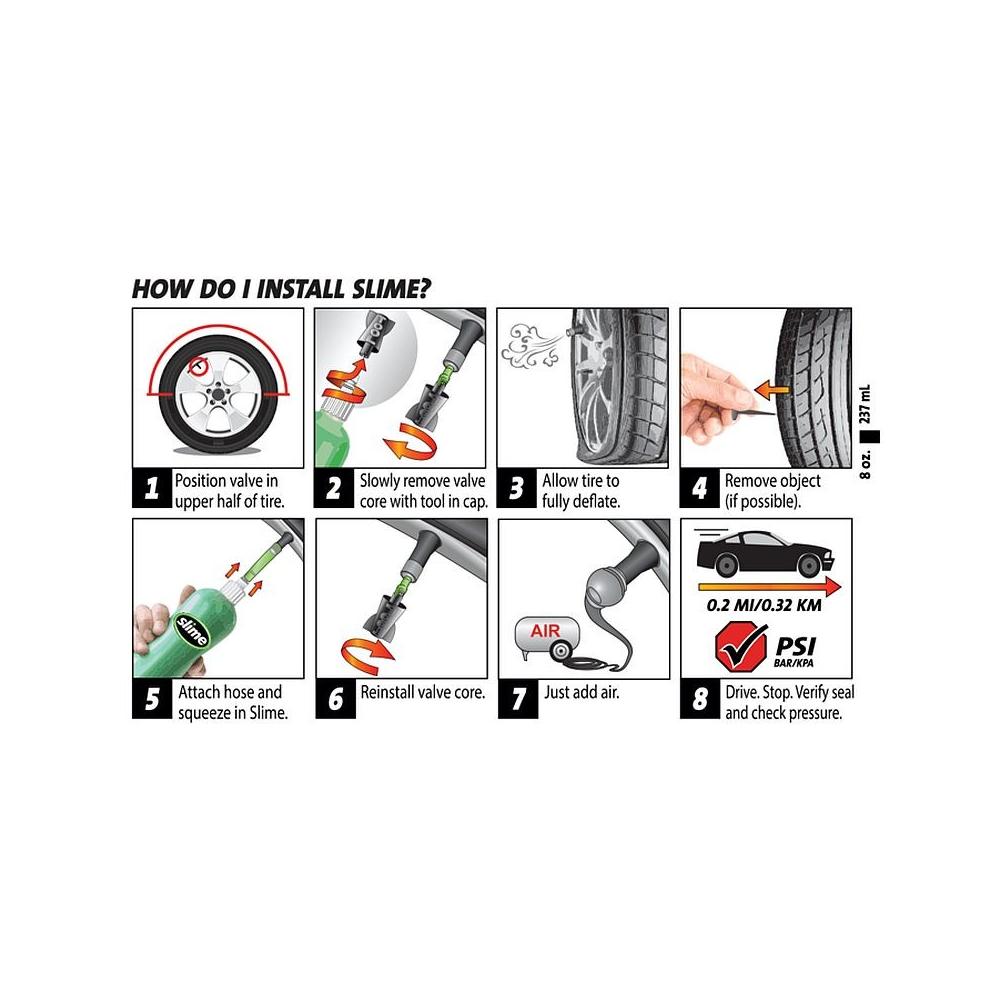 HOW DO I INSTALL SLIME?

1 Position valve in upper half of tire.

2 Slowly remove valve core with tool in cap.

3 Allow tire to fully deflate.

4 Remove object (if possible).

8 oz. 237 mL

slime

5 Attach hose and squeeze in Slime.

6 Reinstall valve core.

AIR

7 Just add air.

0.2 MI/0.32 KM

PSI BAR/KPA

8 Drive. Stop. Verify seal and check pressure.